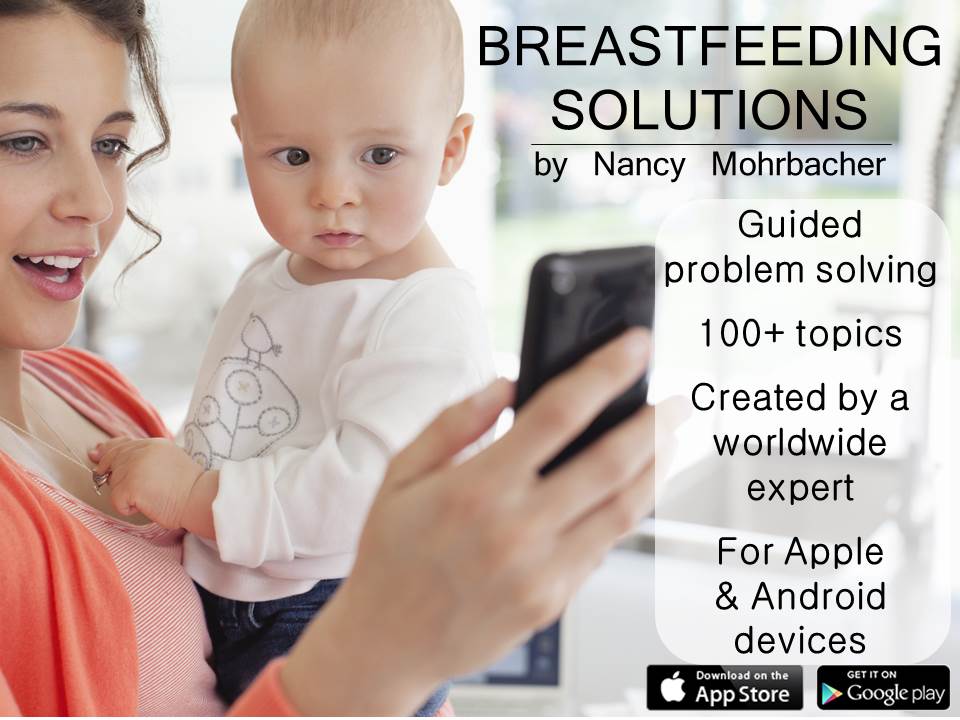 BREASTFEEDING SOLUTIONS

by Nancy Mohrbacher

Guided problem solving

100+ topics

Created by a worldwide expert

For Apple & Android devices

Download on the App Store

GET IT ON Google play